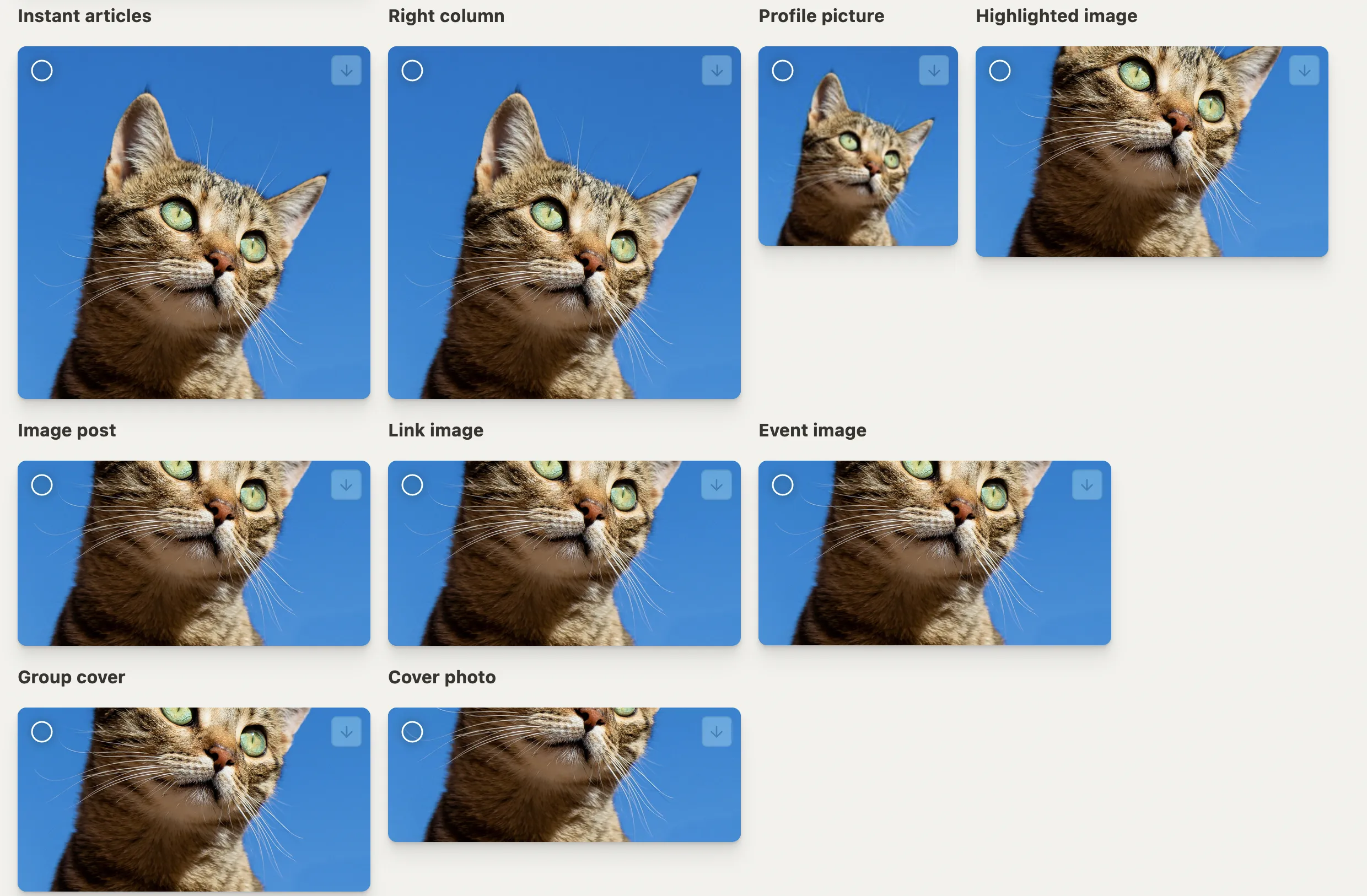 Instant articles

Right column

Profile picture

Highlighted image

Image post

Link image

Event image

Group cover

Cover photo